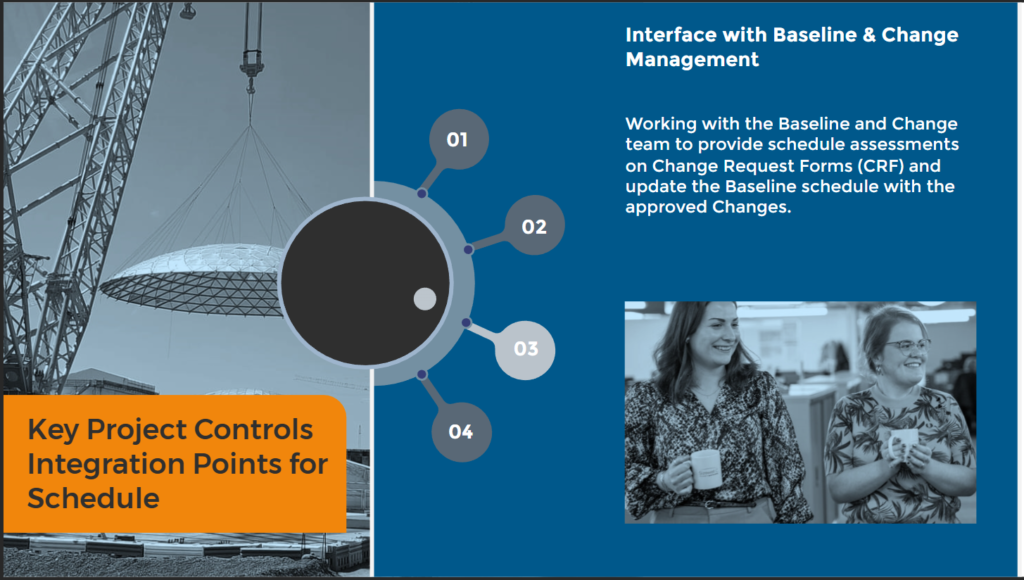 Key Project Controls Integration Points for Schedule

01

02

03

04

Interface with Baseline & Change Management

Working with the Baseline and Change team to provide schedule assessments on Change Request Forms (CRF) and update the Baseline schedule with the approved Changes.